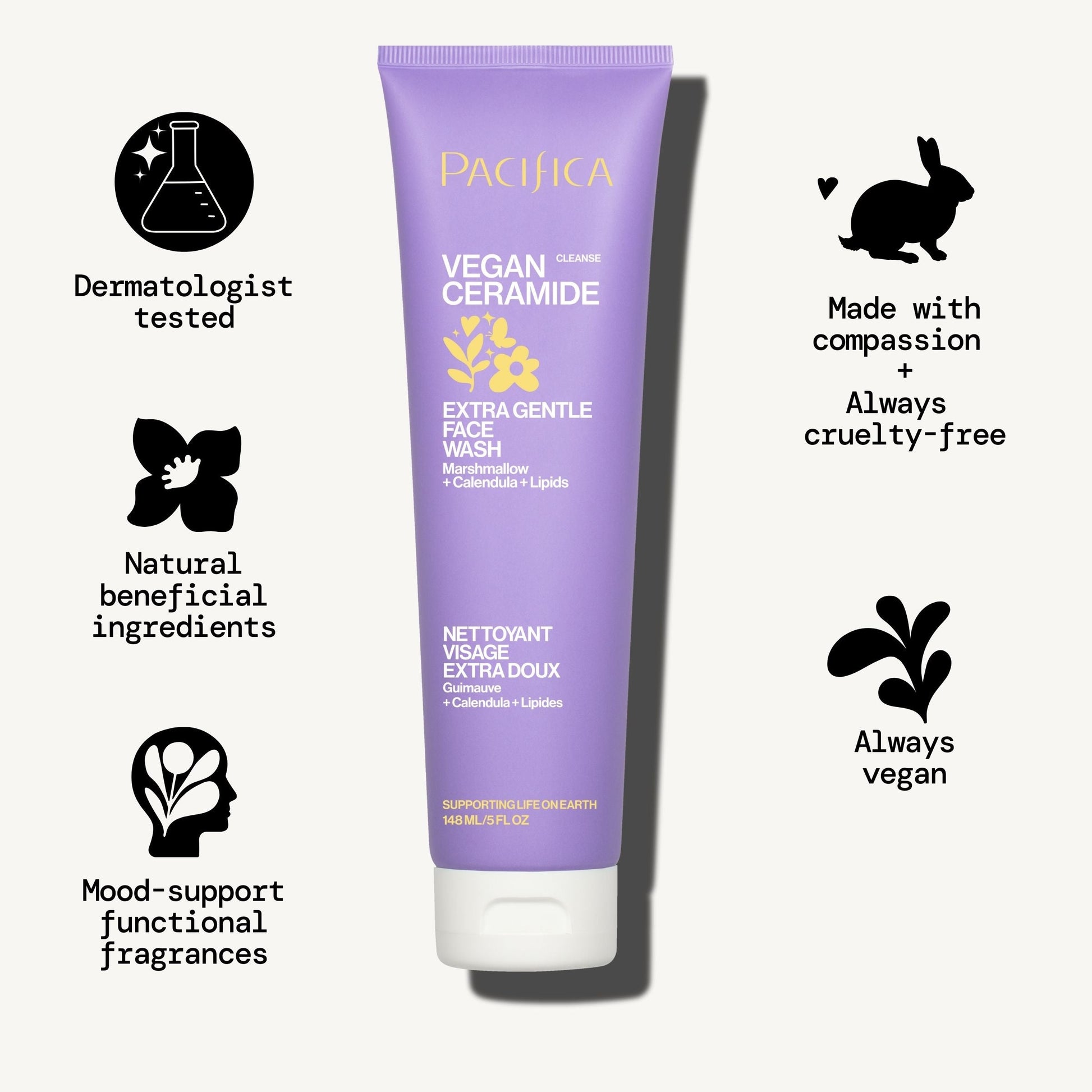 Dermatologist tested

Natural beneficial ingredients

Mood-support functional fragrances

PACIFICA

VEGAN CERAMIDE

CLEANSE

EXTRA GENTLE FACE WASH
Marshmallow + Calendula + Lipids

NETTOYANT VISAGE EXTRA DOUX
Guimauve + Calendula + Lipides

SUPPORTING LIFE ON EARTH
148 ML/5 FL OZ

Made with compassion + Always cruelty-free

Always vegan