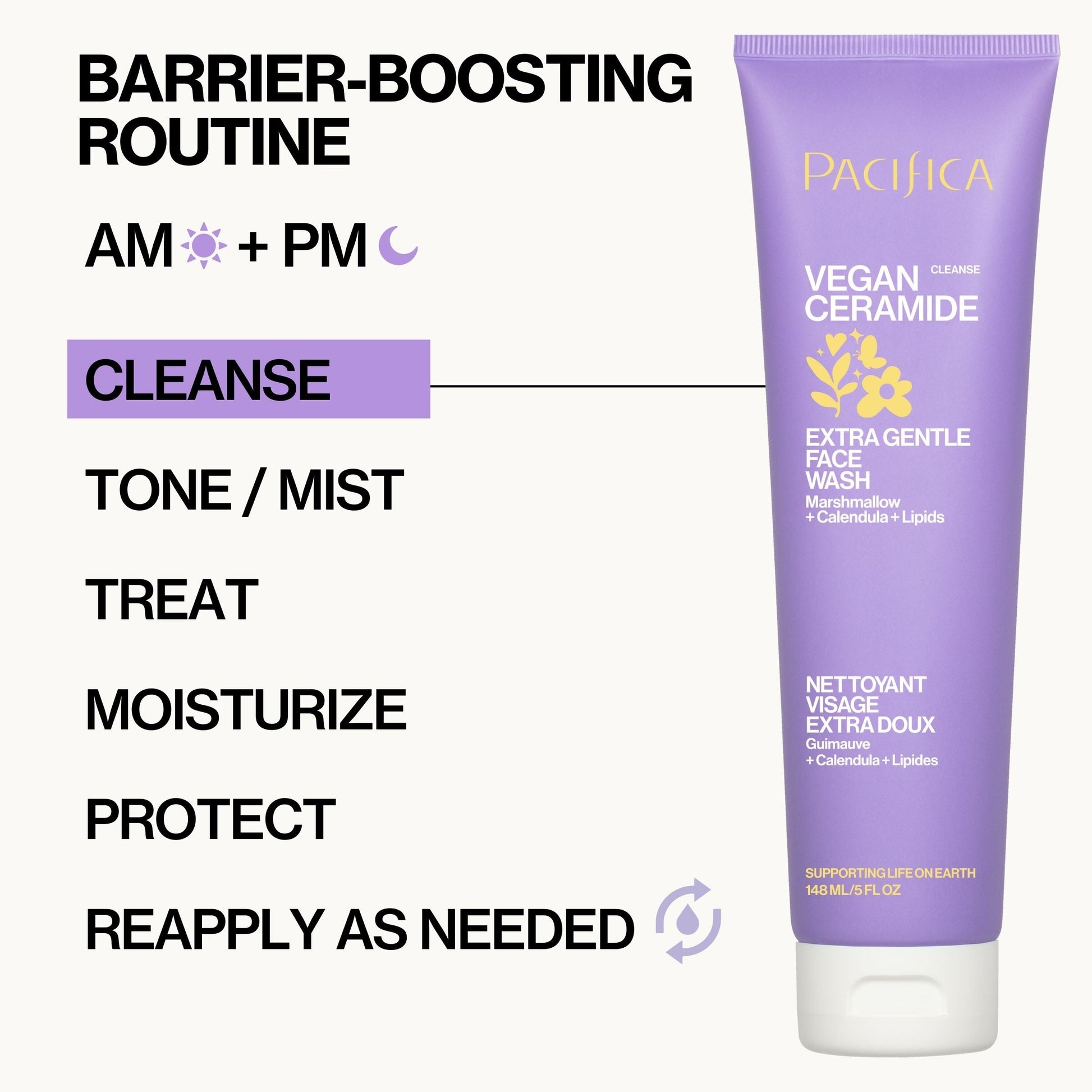 BARRIER-BOOSTING ROUTINE

AM + PM

CLEANSE

TONE / MIST

TREAT

MOISTURIZE

PROTECT

REAPPLY AS NEEDED

PACIFICA

VEGAN CERAMIDE

CLEANSE

EXTRA GENTLE FACE WASH
Marshmallow + Calendula + Lipids

NETTOYANT VISAGE EXTRA DOUX
Guimauve + Calendula + Lipides

SUPPORTING LIFE ON EARTH
148 ML/5 FL OZ