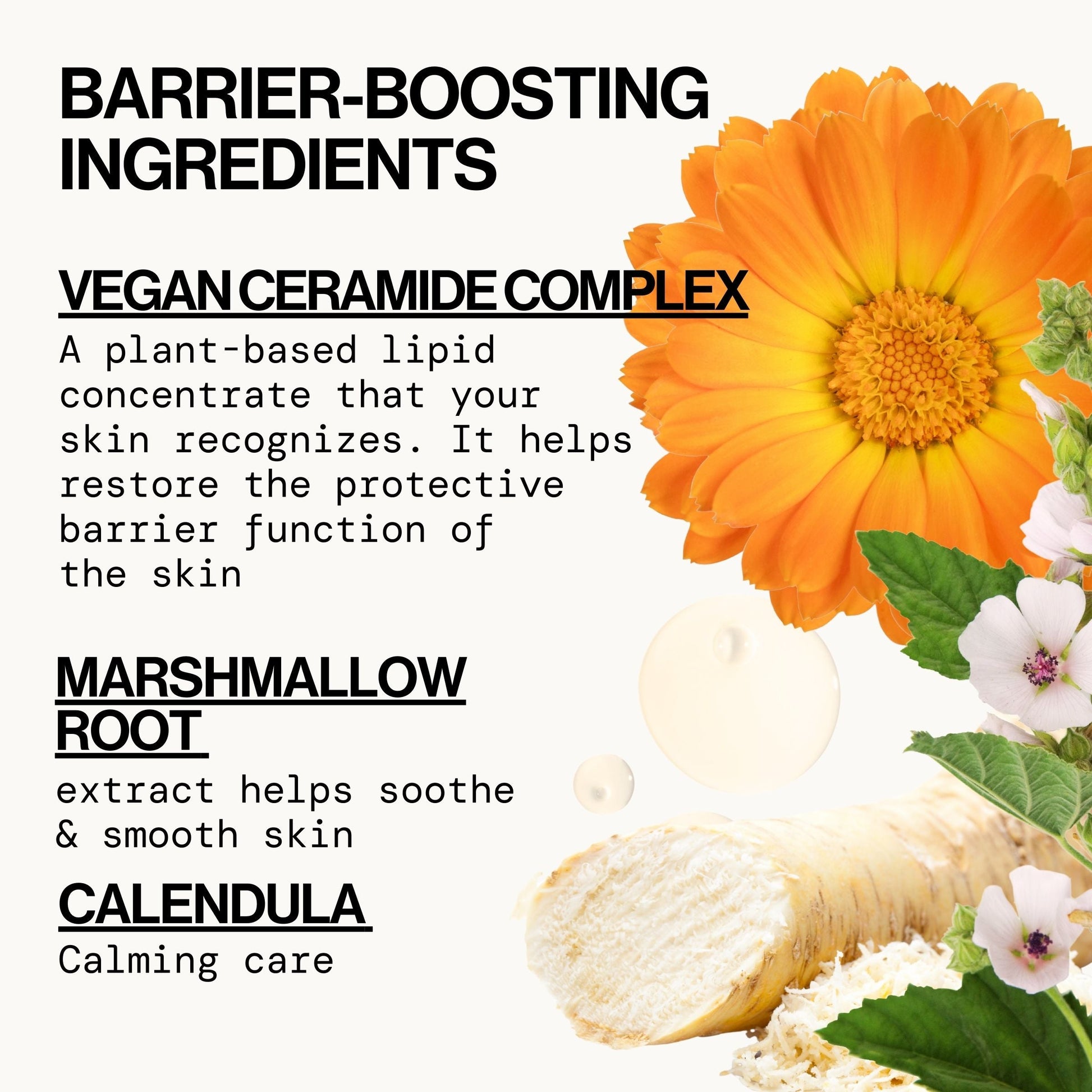 BARRIER-BOOSTING INGREDIENTS

VEGAN CERAMIDE COMPLEX
A plant-based lipid concentrate that your skin recognizes. It helps restore the protective barrier function of the skin

MARSHMALLOW ROOT
extract helps soothe & smooth skin

CALENDULA
Calming care