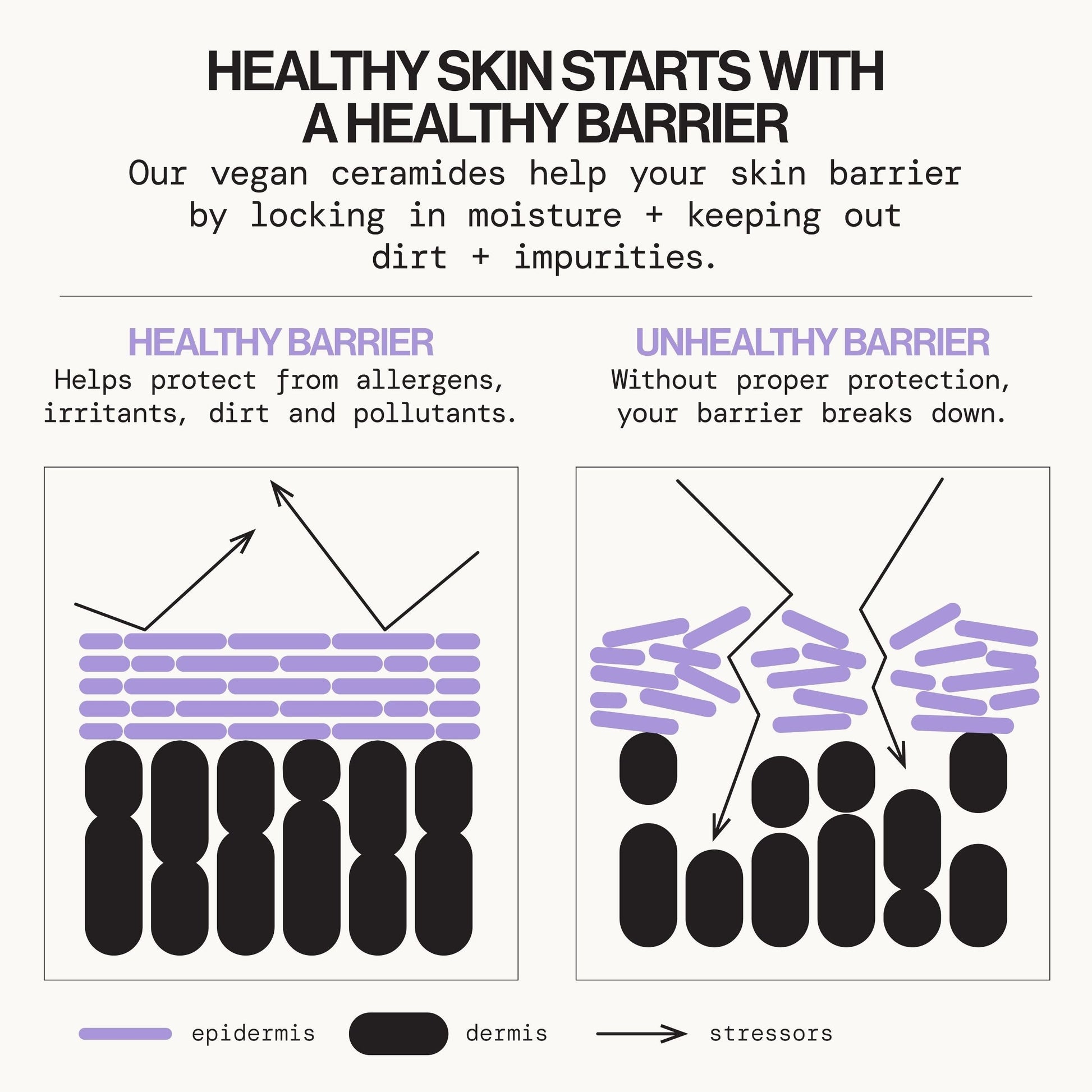 HEALTHY SKIN STARTS WITH A HEALTHY BARRIER

Our vegan ceramides help your skin barrier by locking in moisture + keeping out dirt + impurities.

HEALTHY BARRIER

Helps protect from allergens, irritants, dirt and pollutants.

UNHEALTHY BARRIER

Without proper protection, your barrier breaks down.

epidermis

dermis

stressors