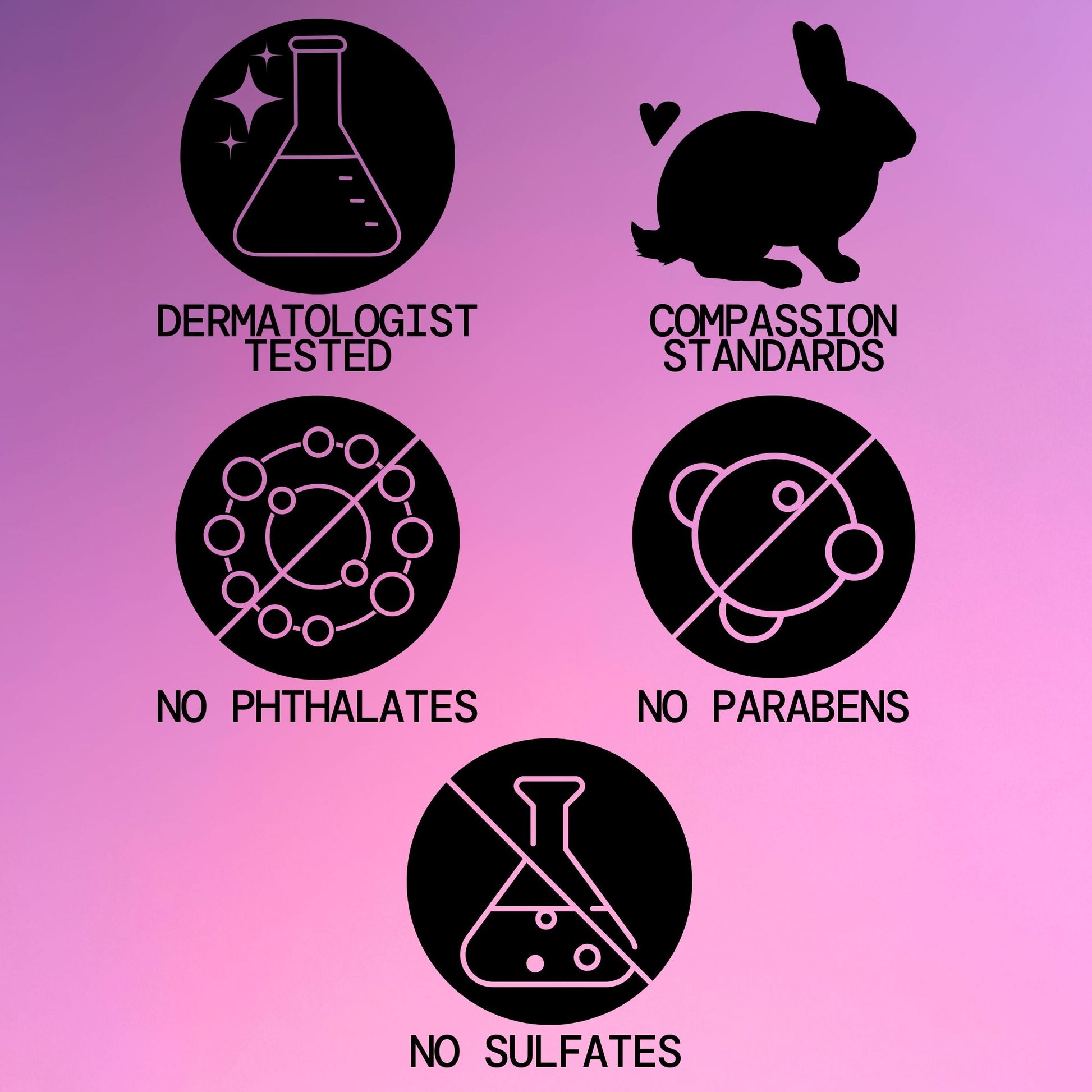 DERMATOLOGIST TESTED

COMPASSION STANDARDS

NO PHTHALATES

NO PARABENS

NO SULFATES