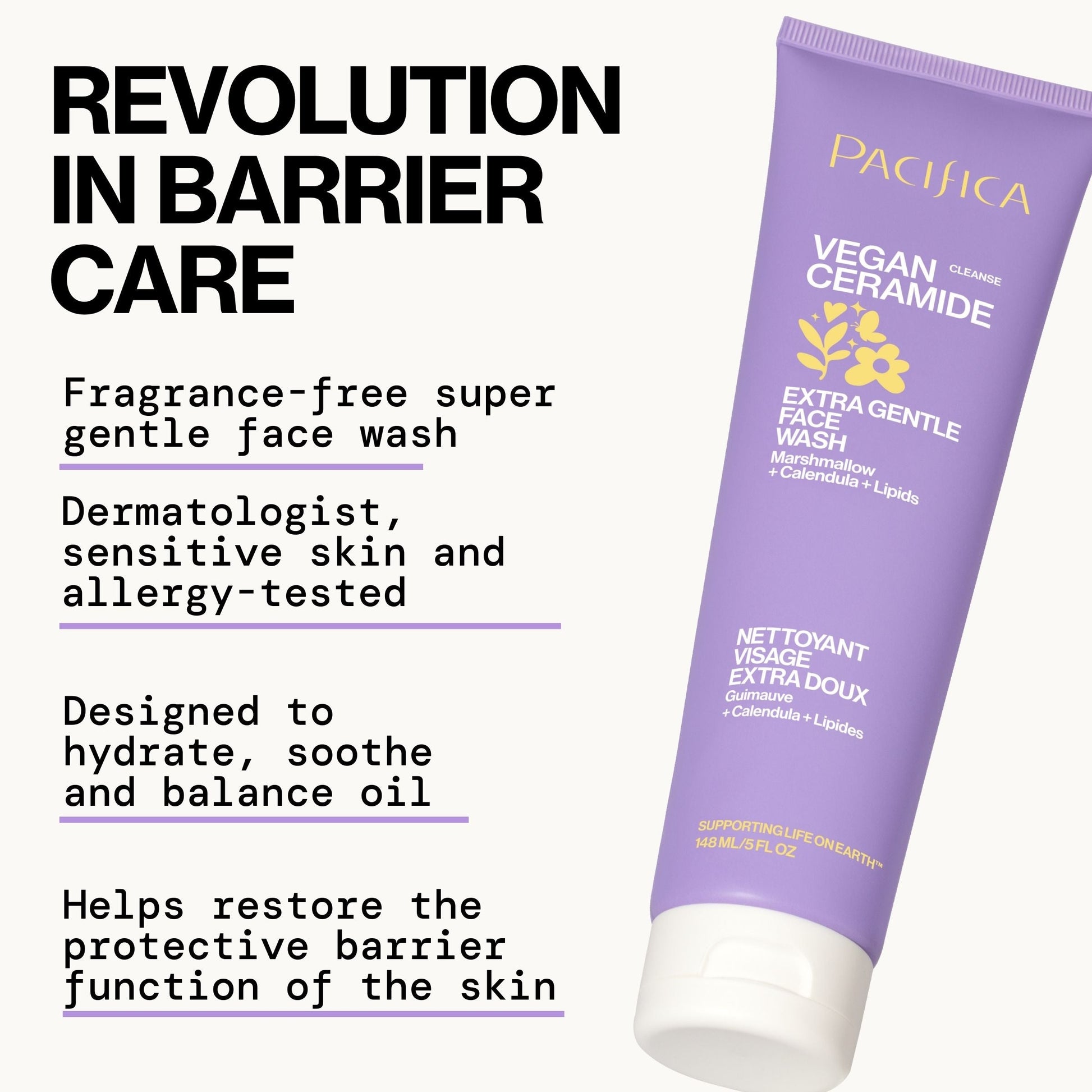 REVOLUTION IN BARRIER CARE

Fragrance-free super gentle face wash

Dermatologist, sensitive skin and allergy-tested

Designed to hydrate, soothe and balance oil

Helps restore the protective barrier function of the skin

PACIFICA

VEGAN CERAMIDE

CLEANSE

EXTRA GENTLE FACE WASH

Marshmallow + Calendula + Lipids

NETTOYANT VISAGE EXTRA DOUX

Guimauve + Calendula + Lipides

SUPPORTING LIFE ON EARTH™

148 ML/5 FL OZ