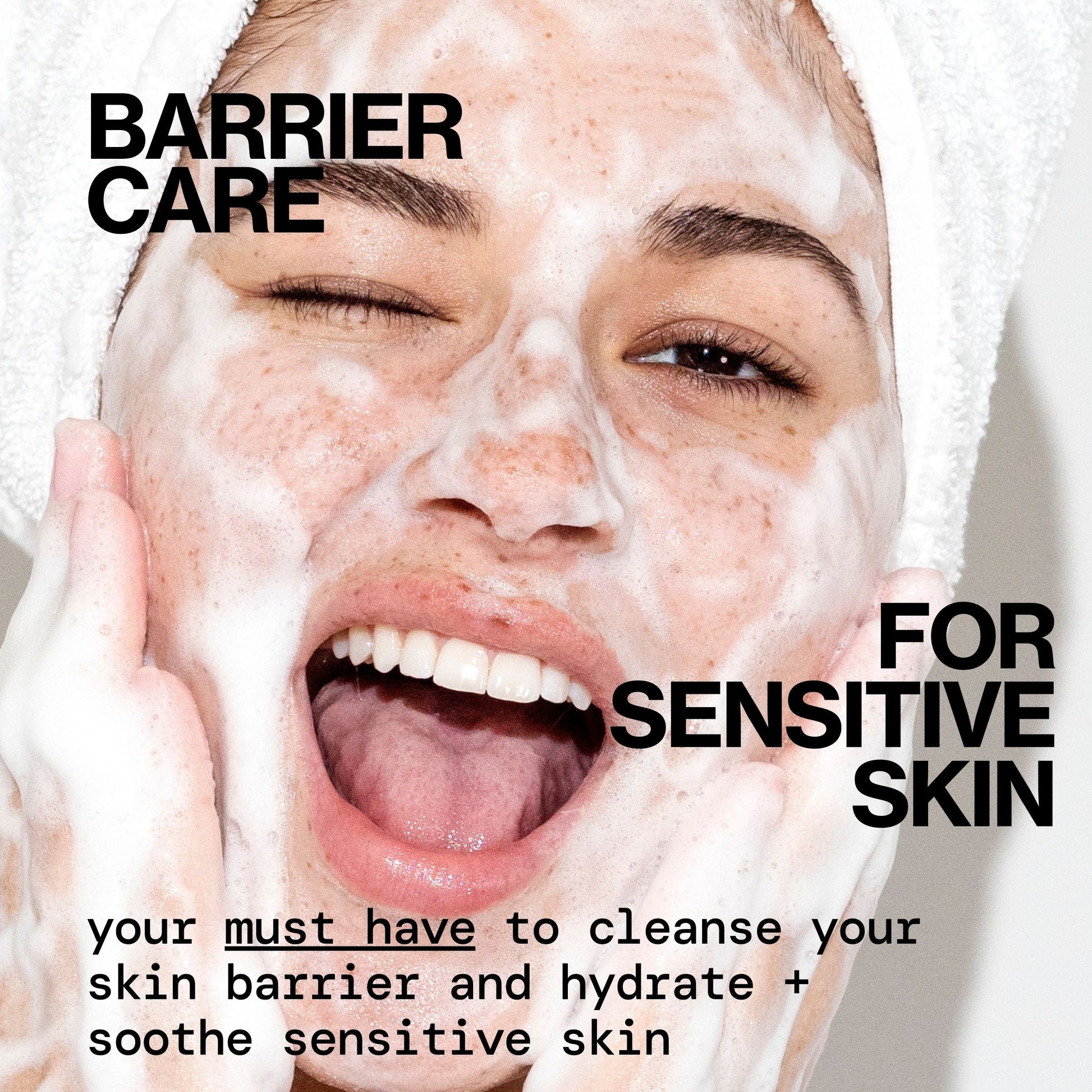 BARRIER CARE

FOR SENSITIVE SKIN

your must have to cleanse your skin barrier and hydrate + soothe sensitive skin